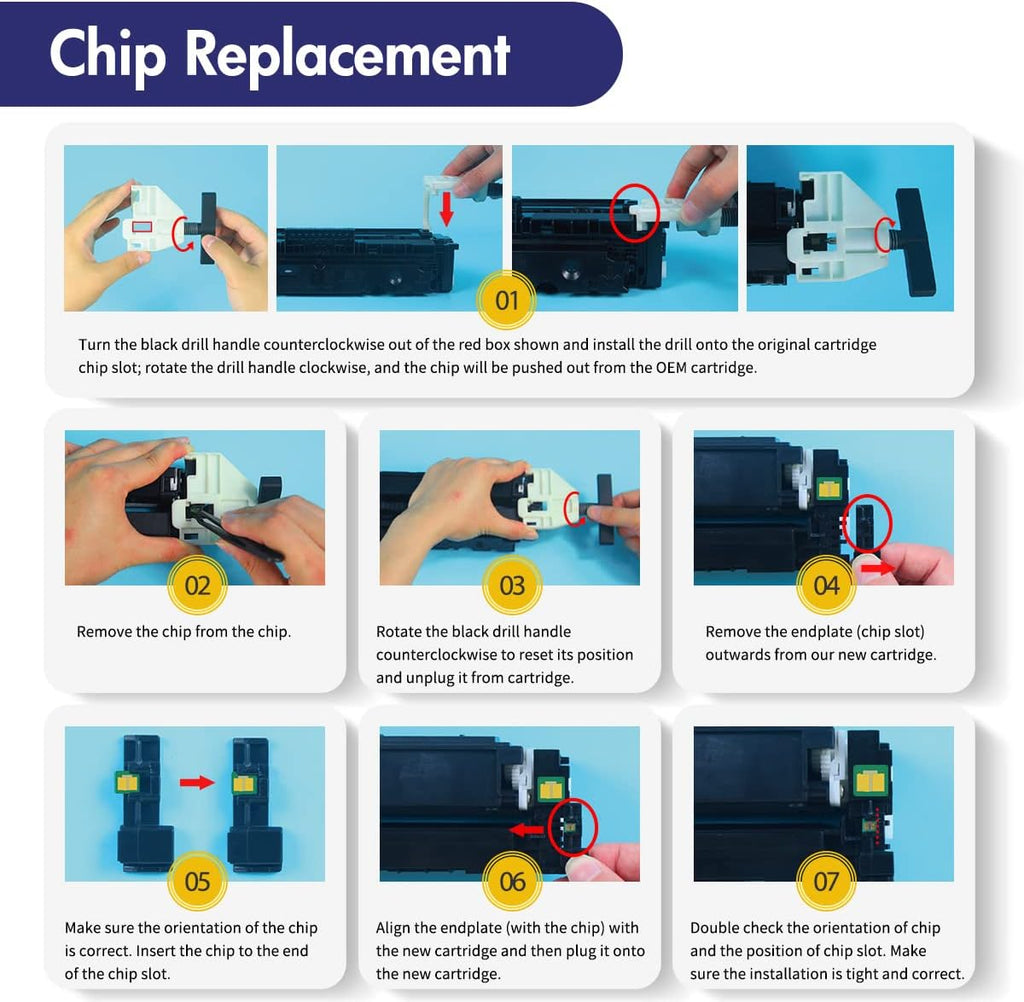 Chip Replacement

01

Turn the black drill handle counterclockwise out of the red box shown and install the drill onto the original cartridge chip slot; rotate the drill handle clockwise, and the chip will be pushed out from the OEM cartridge.

02

Remove the chip from the chip.

03

Rotate the black drill handle counterclockwise to reset its position and unplug it from cartridge.

04

Remove the endplate (chip slot) outwards from our new cartridge.

05

Make sure the orientation of the chip is correct. Insert the chip to the end of the chip slot.

06

Align the endplate (with the chip) with the new cartridge and then plug it onto the new cartridge.

07

Double check the orientation of chip and the position of chip slot. Make sure the installation is tight and correct.