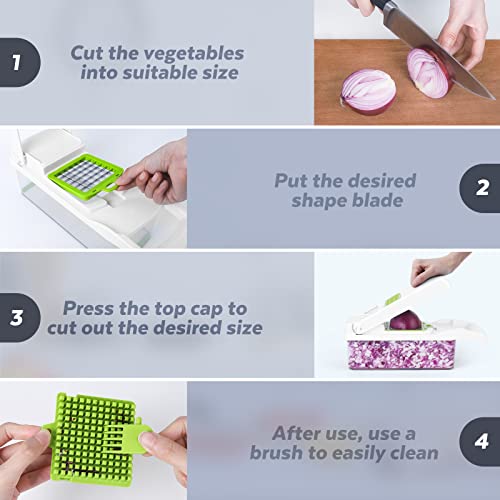 1

Cut the vegetables into suitable size

Put the desired shape blade

2

3

Press the top cap to cut out the desired size

After use, use a brush to easily clean

4