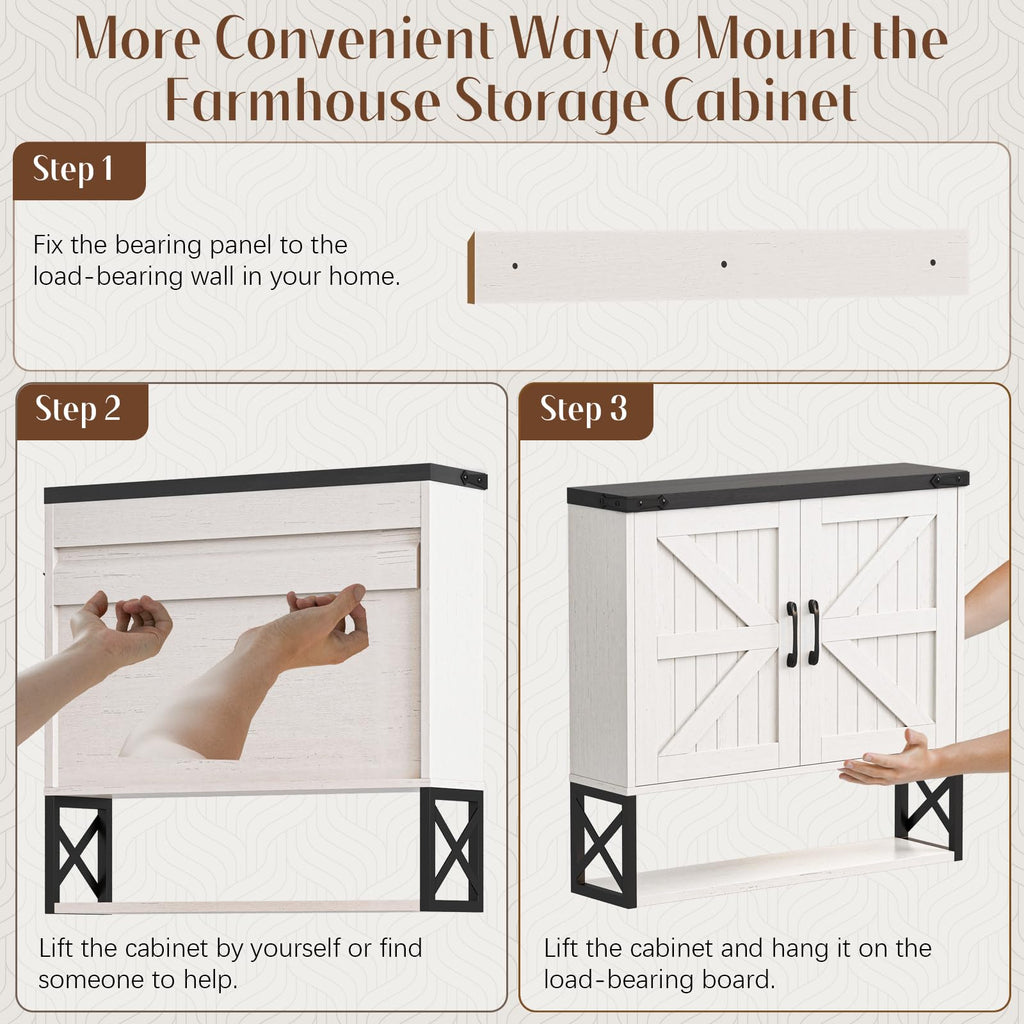 More Convenient Way to Mount the Farmhouse Storage Cabinet

Step 1

Fix the bearing panel to the load-bearing wall in your home.

Step 2

Lift the cabinet by yourself or find someone to help.

Step 3

Lift the cabinet and hang it on the load-bearing board.