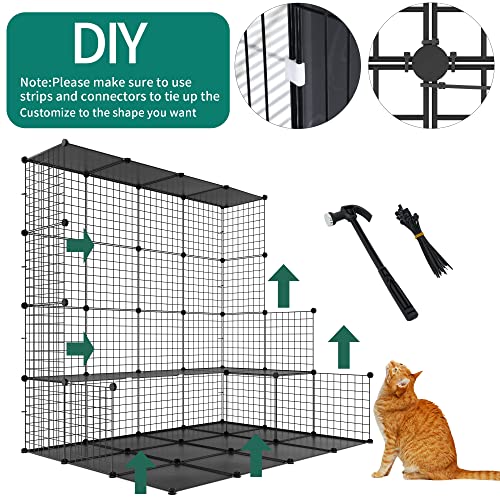 DIY

Note:Please make sure to use strips and connectors to tie up the Customize to the shape you want